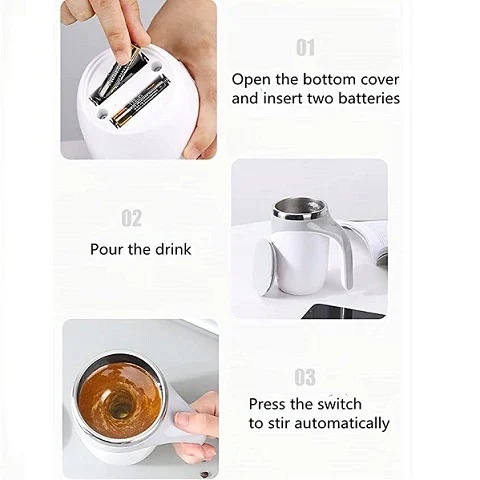 01
Open the bottom cover and insert two batteries

02
Pour the drink

03
Press the switch to stir automatically